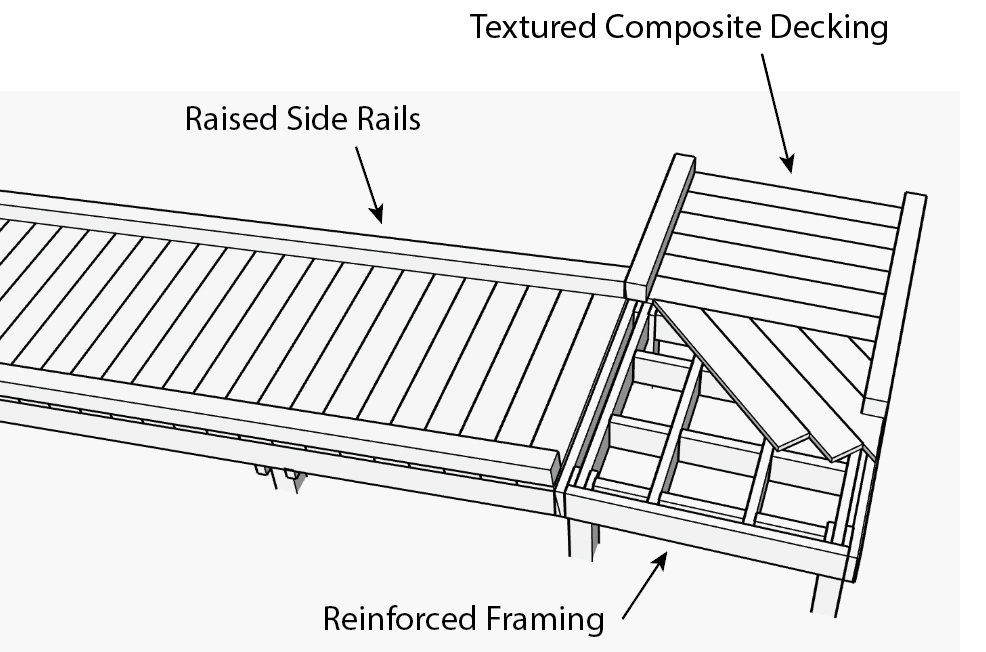 Textured Composite Decking

Raised Side Rails

Reinforced Framing